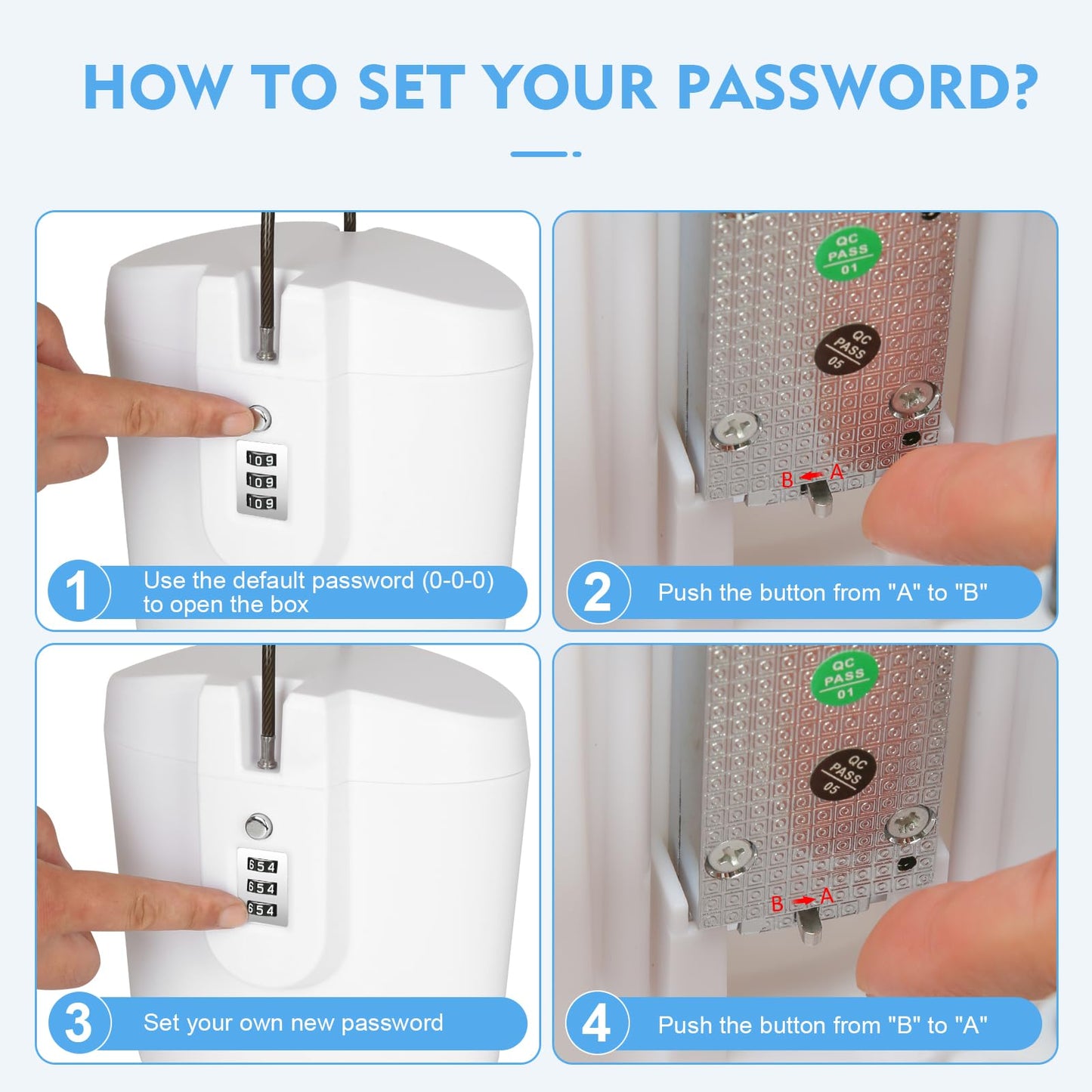 HOW TO SET YOUR PASSWORD?

109
109
109

1 Use the default password (0-0-0) to open the box

QC PASS 01

QC PASS 05

B A

2 Push the button from "A" to "B"

654
654
654

3 Set your own new password

QC PASS 01

QC PASS 05

B A

4 Push the button from "B" to "A"